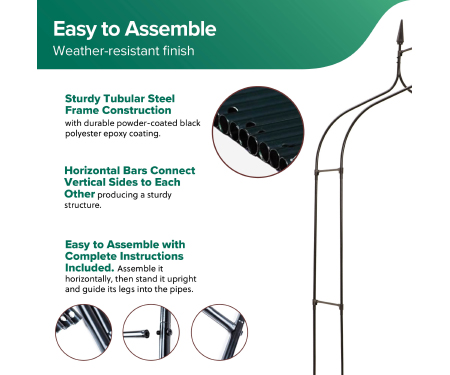 Easy to Assemble
Weather-resistant finish

Sturdy Tubular Steel Frame Construction with durable powder-coated black polyester epoxy coating.

Horizontal Bars Connect Vertical Sides to Each Other producing a sturdy structure.

Easy to Assemble with Complete Instructions Included. Assemble it horizontally, then stand it upright and guide its legs into the pipes.